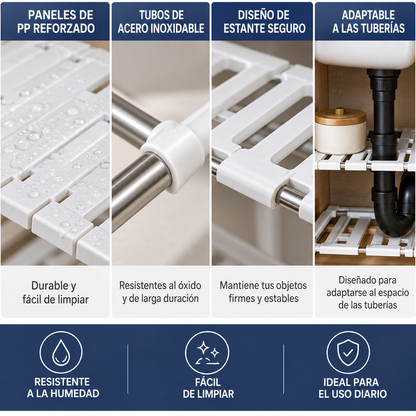 PANELES DE
PP REFORZADO

Durable y
fácil de limpiar

TUBOS DE
ACERO INOXIDABLE

Resistentes al óxido
y de larga duración

DISEÑO DE
ESTANTE SEGURO

Mantiene tus objetos
firmes y estables

ADAPTABLE
A LAS TUBERÍAS

Diseñado para
adaptarse al espacio
de las tuberías

RESISTENTE
A LA HUMEDAD

FÁCIL
DE LIMPIAR

IDEAL PARA
EL USO DIARIO